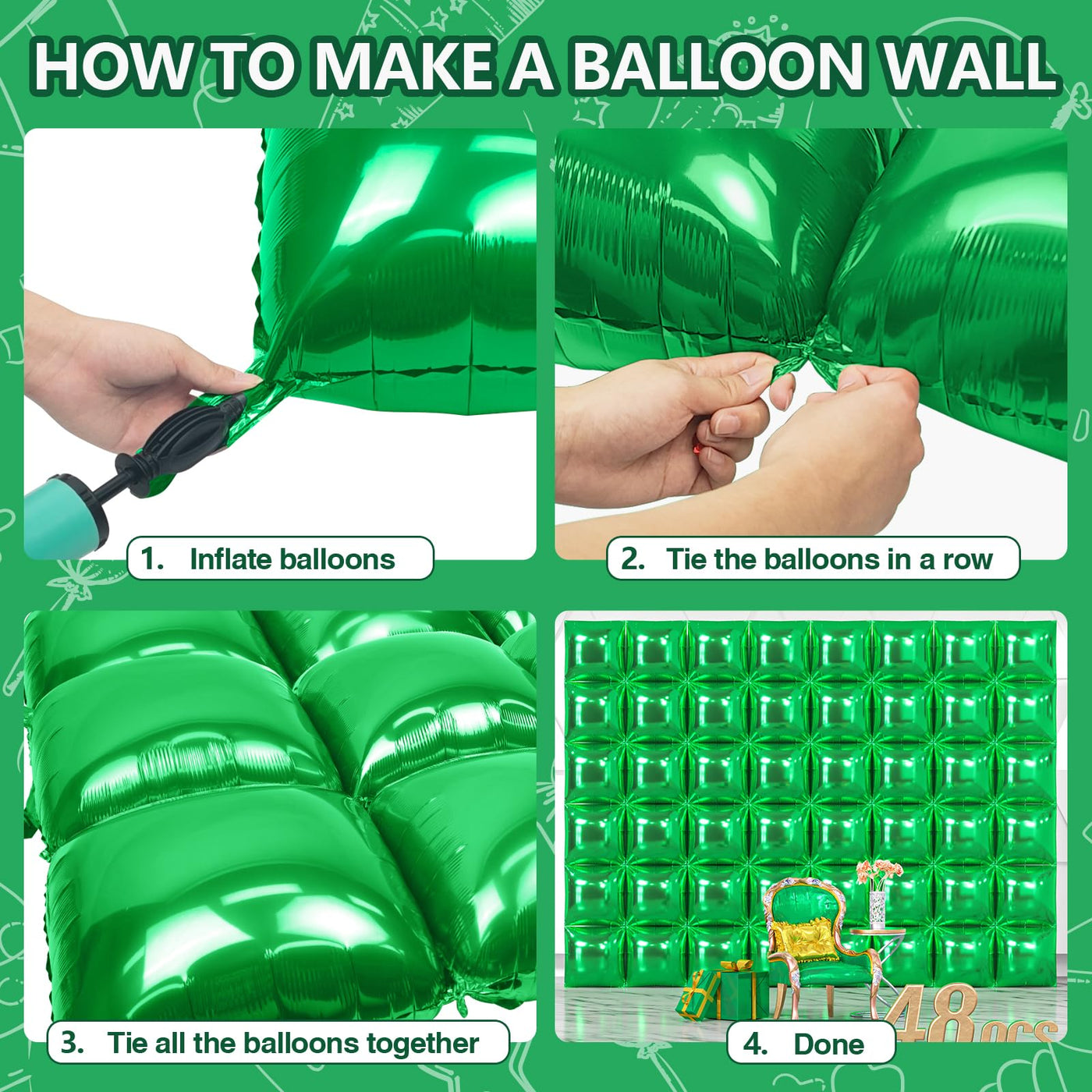 HOW TO MAKE A BALLOON WALL

1. Inflate balloons

2. Tie the balloons in a row

3. Tie all the balloons together

4. Done

48pcs