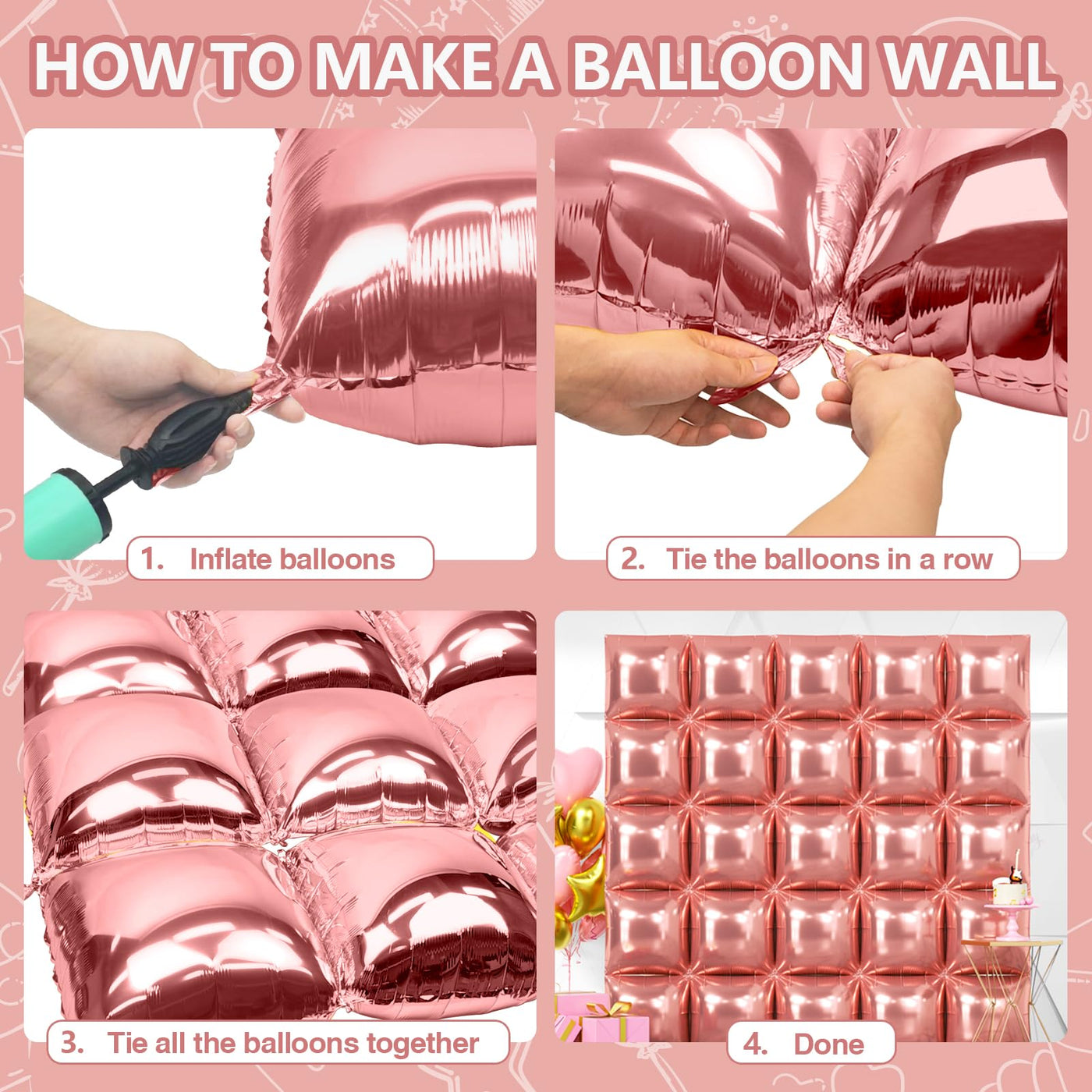 HOW TO MAKE A BALLOON WALL

1. Inflate balloons

2. Tie the balloons in a row

3. Tie all the balloons together

4. Done