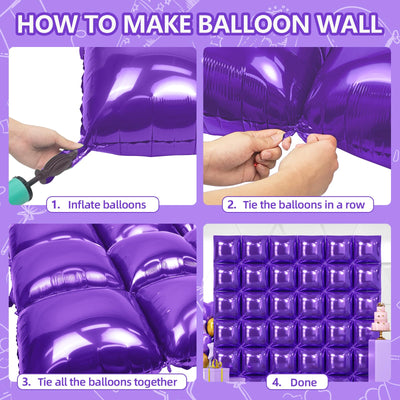 HOW TO MAKE BALLOON WALL

1. Inflate balloons

2. Tie the balloons in a row

3. Tie all the balloons together

4. Done