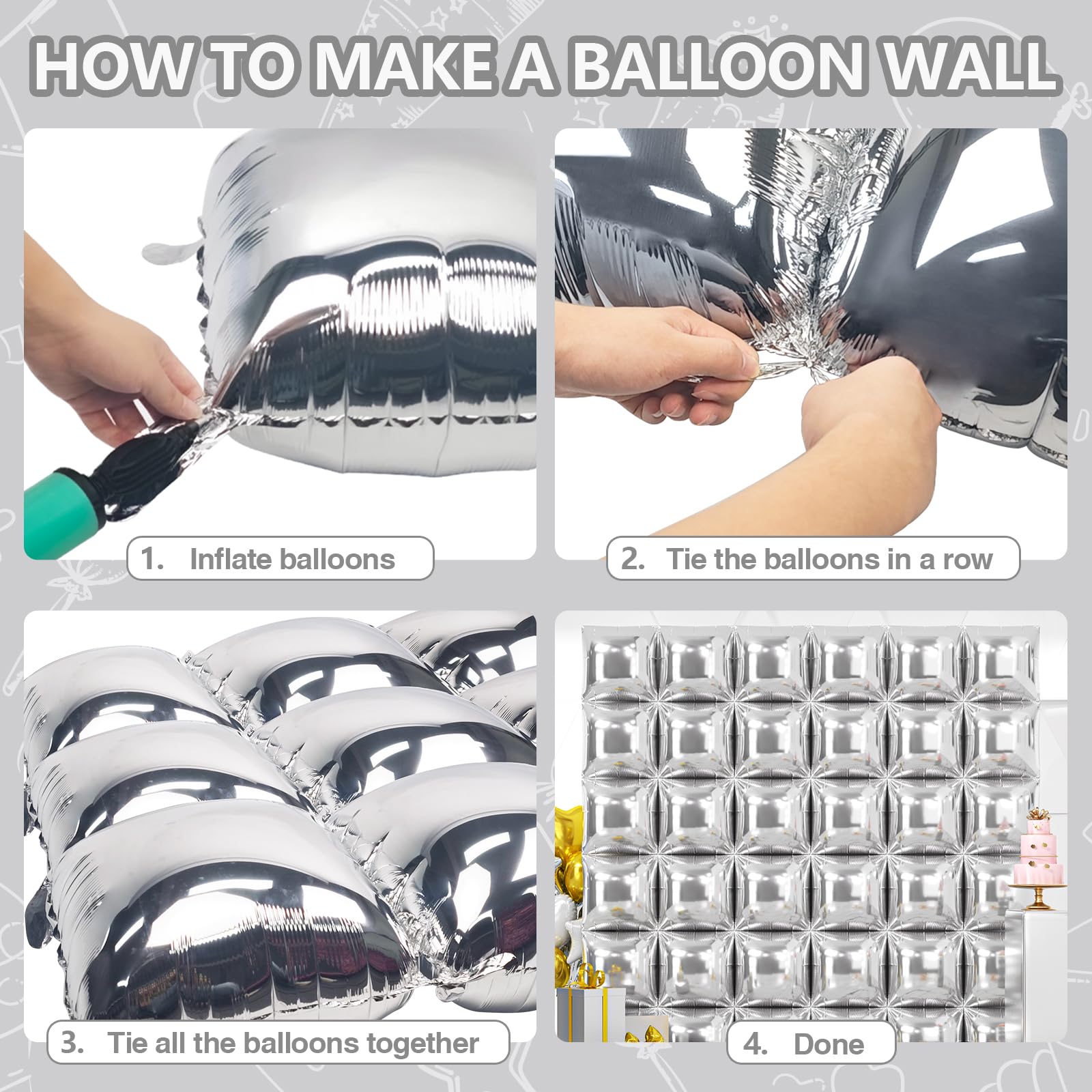 HOW TO MAKE A BALLOON WALL

1. Inflate balloons

2. Tie the balloons in a row

3. Tie all the balloons together

4. Done