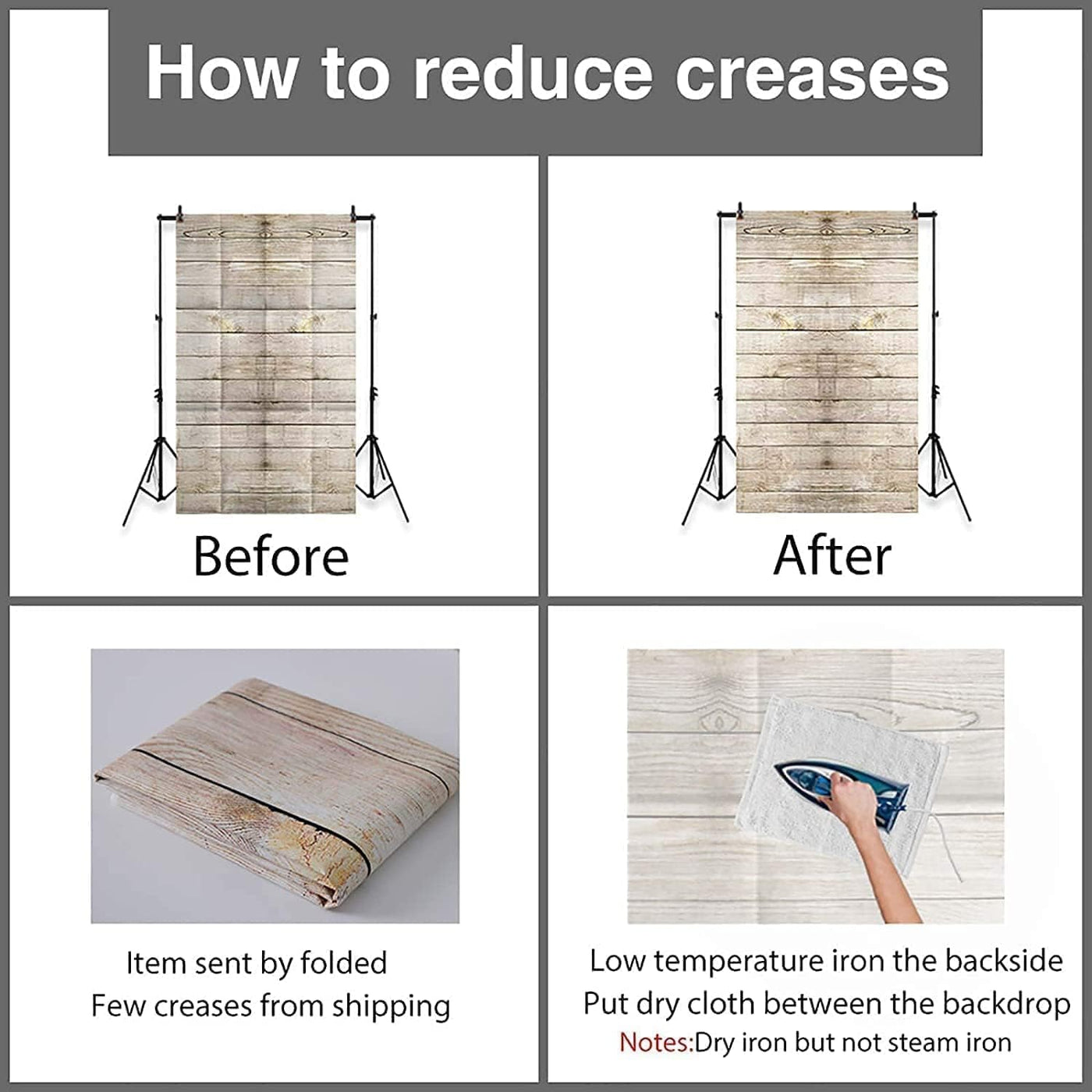 How to reduce creases

Before

After

Item sent by folded
Few creases from shipping

Low temperature iron the backside
Put dry cloth between the backdrop
Notes:Dry iron but not steam iron