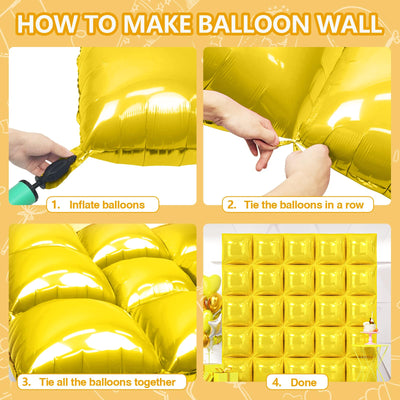 HOW TO MAKE BALLOON WALL

1. Inflate balloons

2. Tie the balloons in a row

3. Tie all the balloons together

4. Done