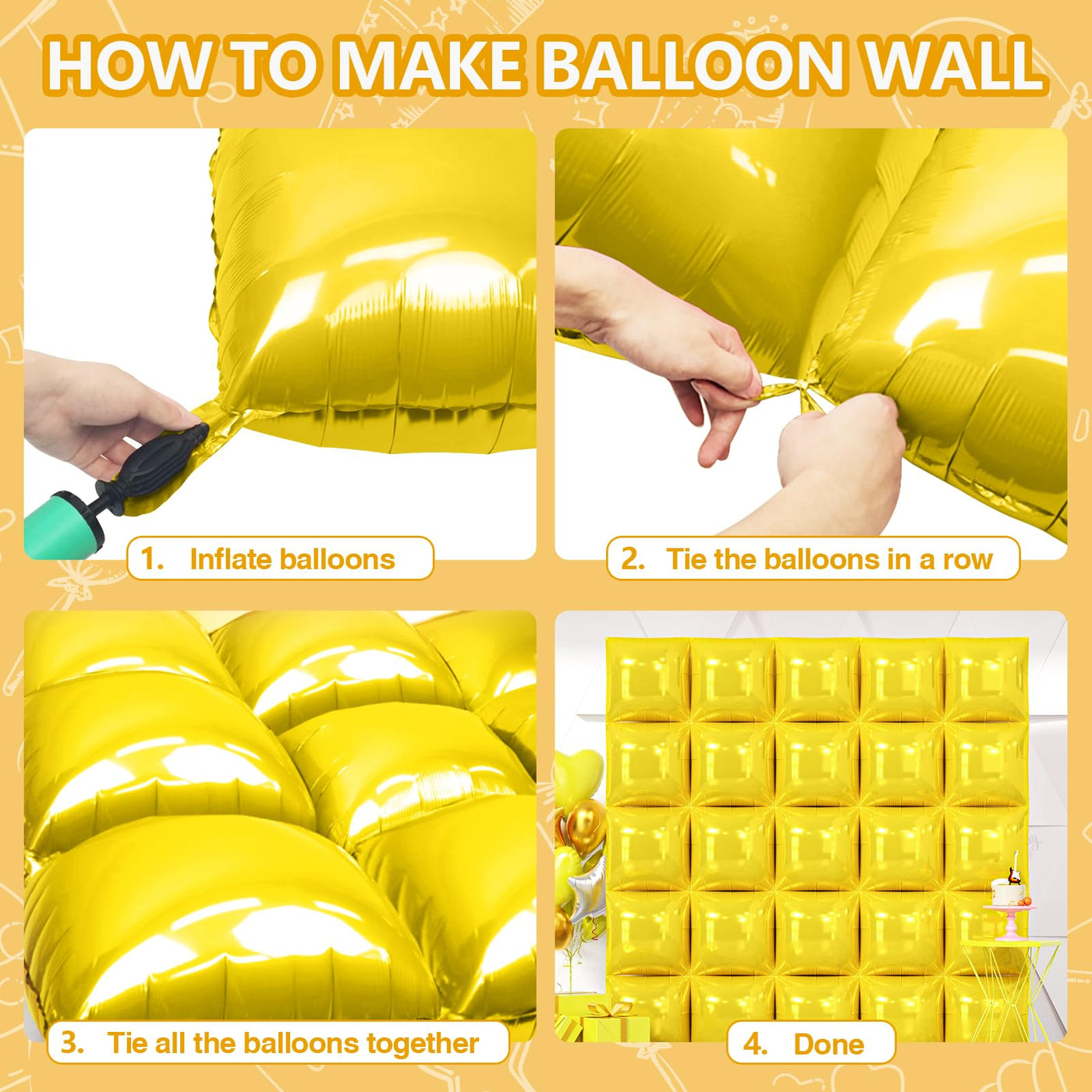 HOW TO MAKE BALLOON WALL

1. Inflate balloons

2. Tie the balloons in a row

3. Tie all the balloons together

4. Done