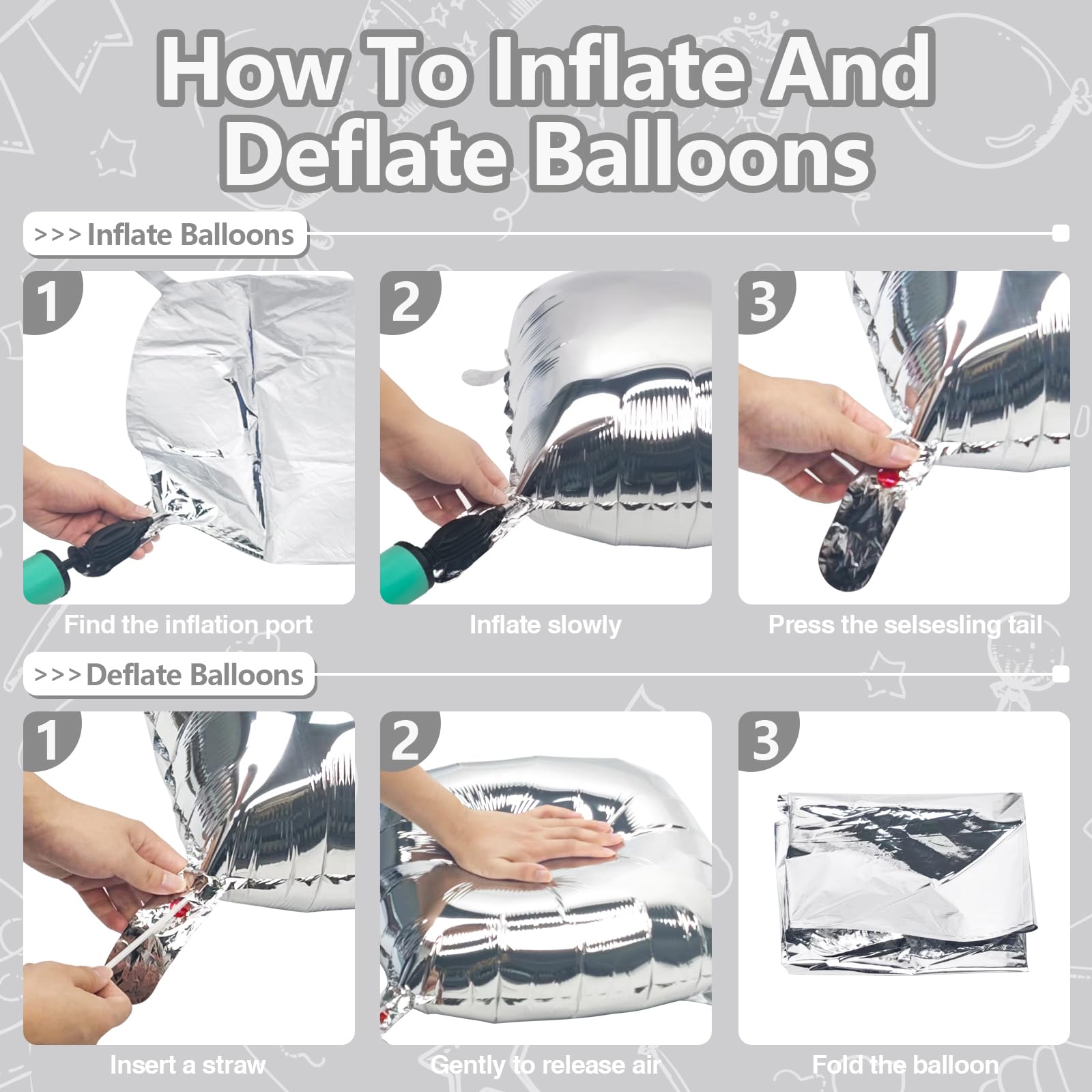 How To Inflate And Deflate Balloons

>>> Inflate Balloons

1

Find the inflation port

2

Inflate slowly

3

Press the selsesling tail

>>> Deflate Balloons

1

Insert a straw

2

Gently to release air

3

Fold the balloon