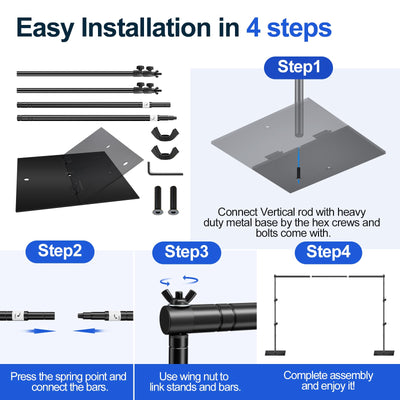 Easy Installation in 4 steps

Step1

Connect Vertical rod with heavy duty metal base by the hex crews and bolts come with.

Step2

Press the spring point and connect the bars.

Step3

Use wing nut to link stands and bars.

Step4

Complete assembly and enjoy it!