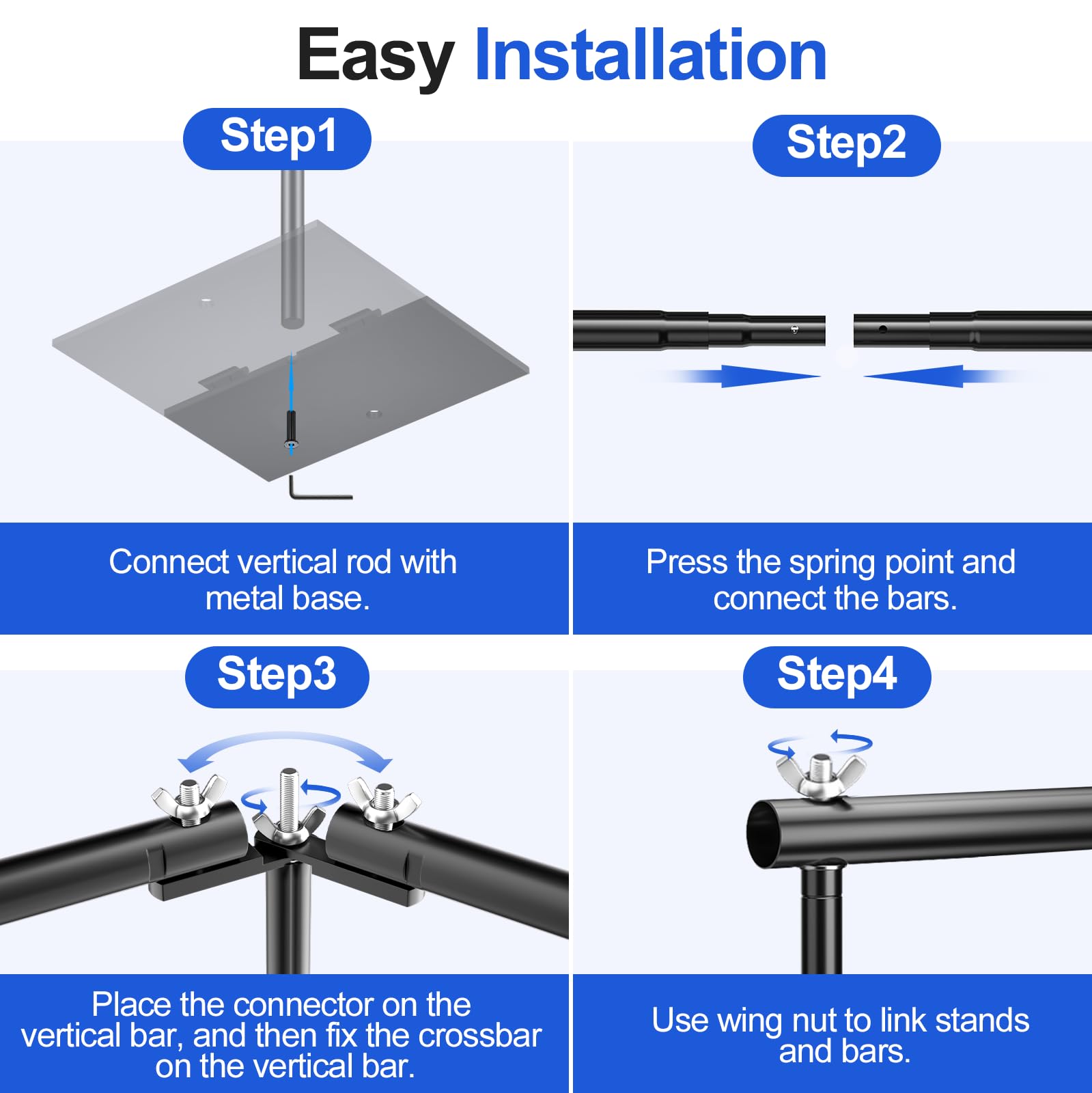 Easy Installation

Step1

Connect vertical rod with metal base.

Step2

Press the spring point and connect the bars.

Step3

Place the connector on the vertical bar, and then fix the crossbar on the vertical bar.

Step4

Use wing nut to link stands and bars.