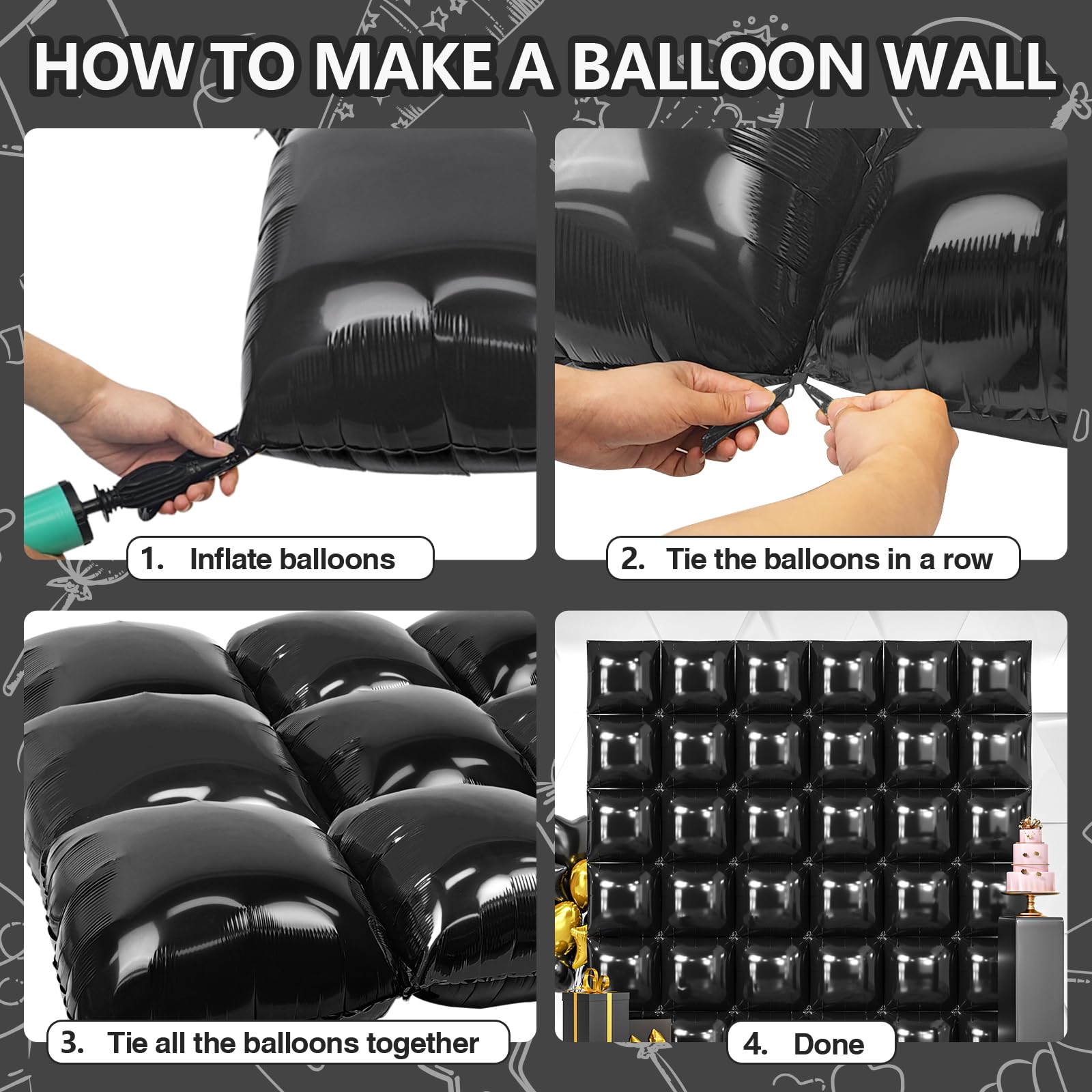 HOW TO MAKE A BALLOON WALL

1. Inflate balloons

2. Tie the balloons in a row

3. Tie all the balloons together

4. Done