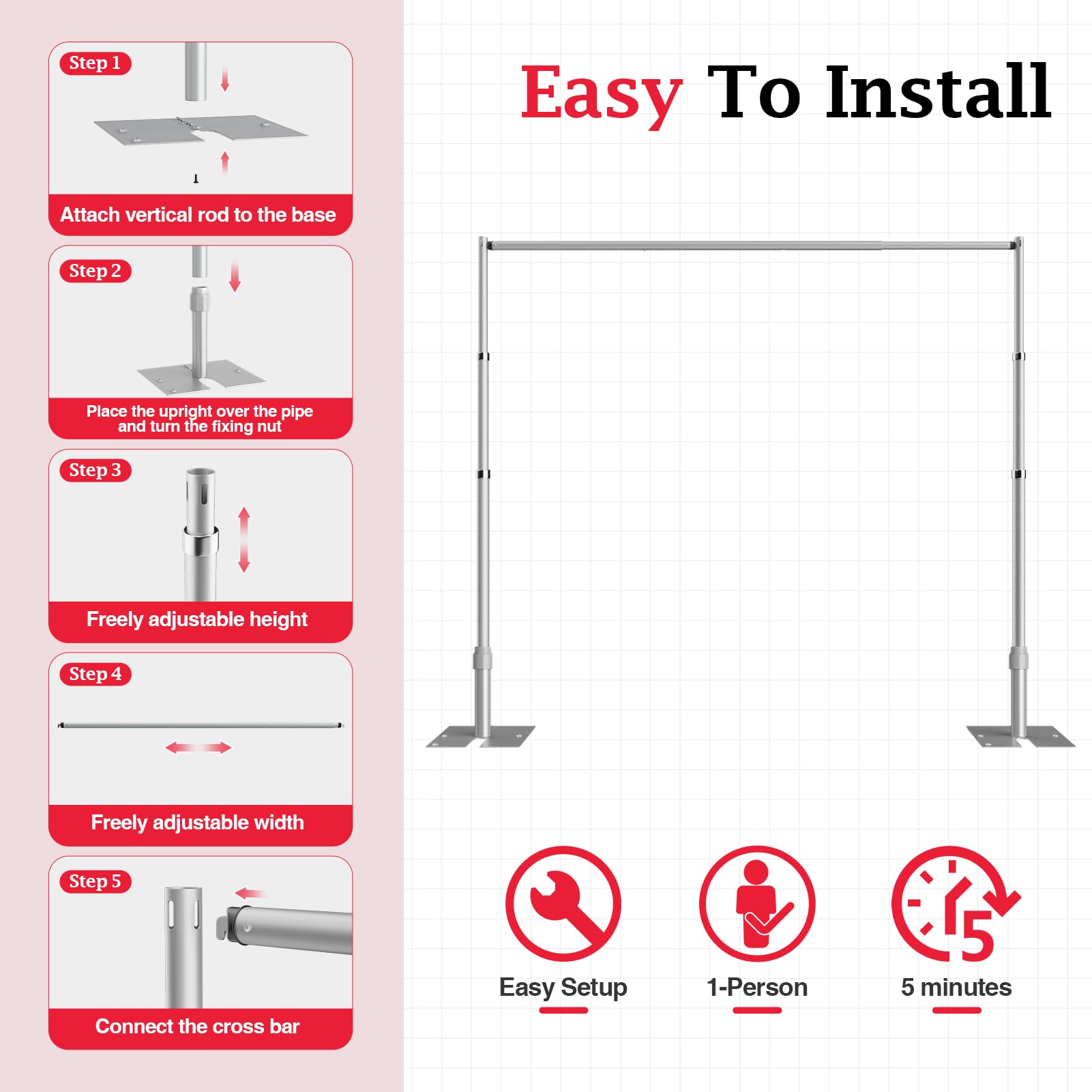 Step 1

Attach vertical rod to the base

Step 2

Place the upright over the pipe and turn the fixing nut

Step 3

Freely adjustable height

Step 4

Freely adjustable width

Step 5

Connect the cross bar

Easy To Install

5

Easy Setup

1-Person

5 minutes