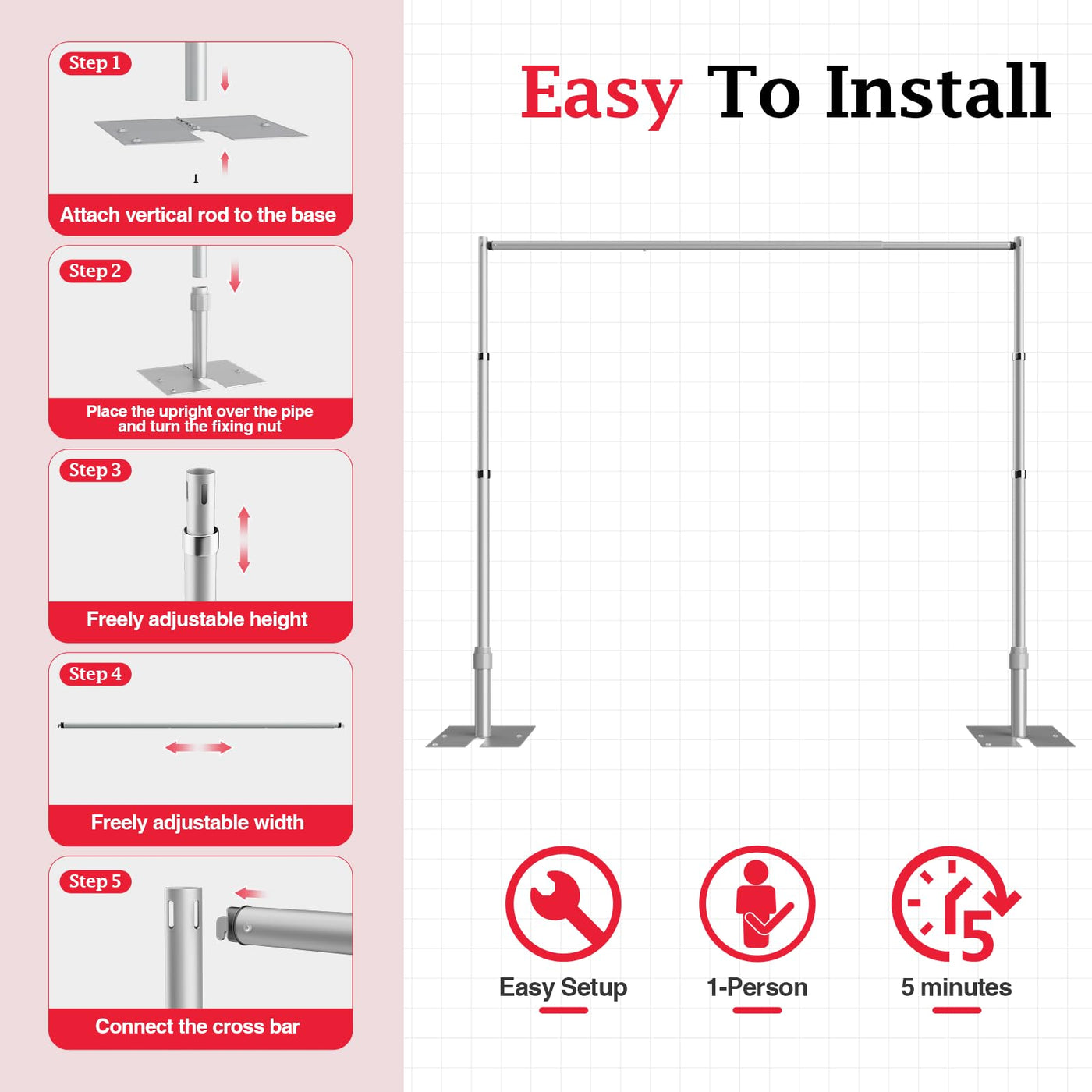 Step 1
Attach vertical rod to the base

Step 2
Place the upright over the pipe and turn the fixing nut

Step 3
Freely adjustable height

Step 4
Freely adjustable width

Step 5
Connect the cross bar

Easy To Install

5

Easy Setup

1-Person

5 minutes