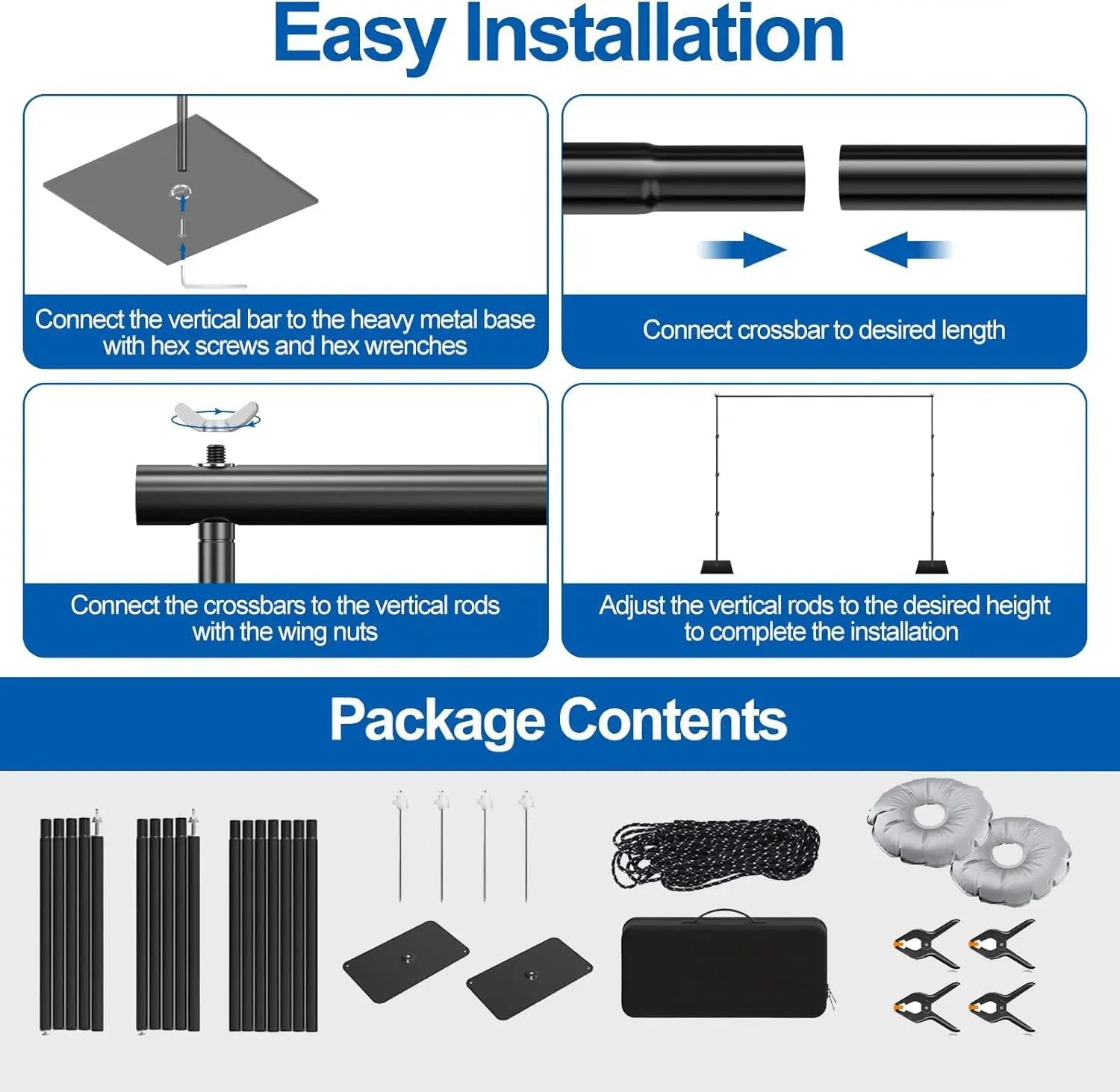 Easy Installation

Connect the vertical bar to the heavy metal base with hex screws and hex wrenches

Connect crossbar to desired length

Connect the crossbars to the vertical rods with the wing nuts

Adjust the vertical rods to the desired height to complete the installation

Package Contents