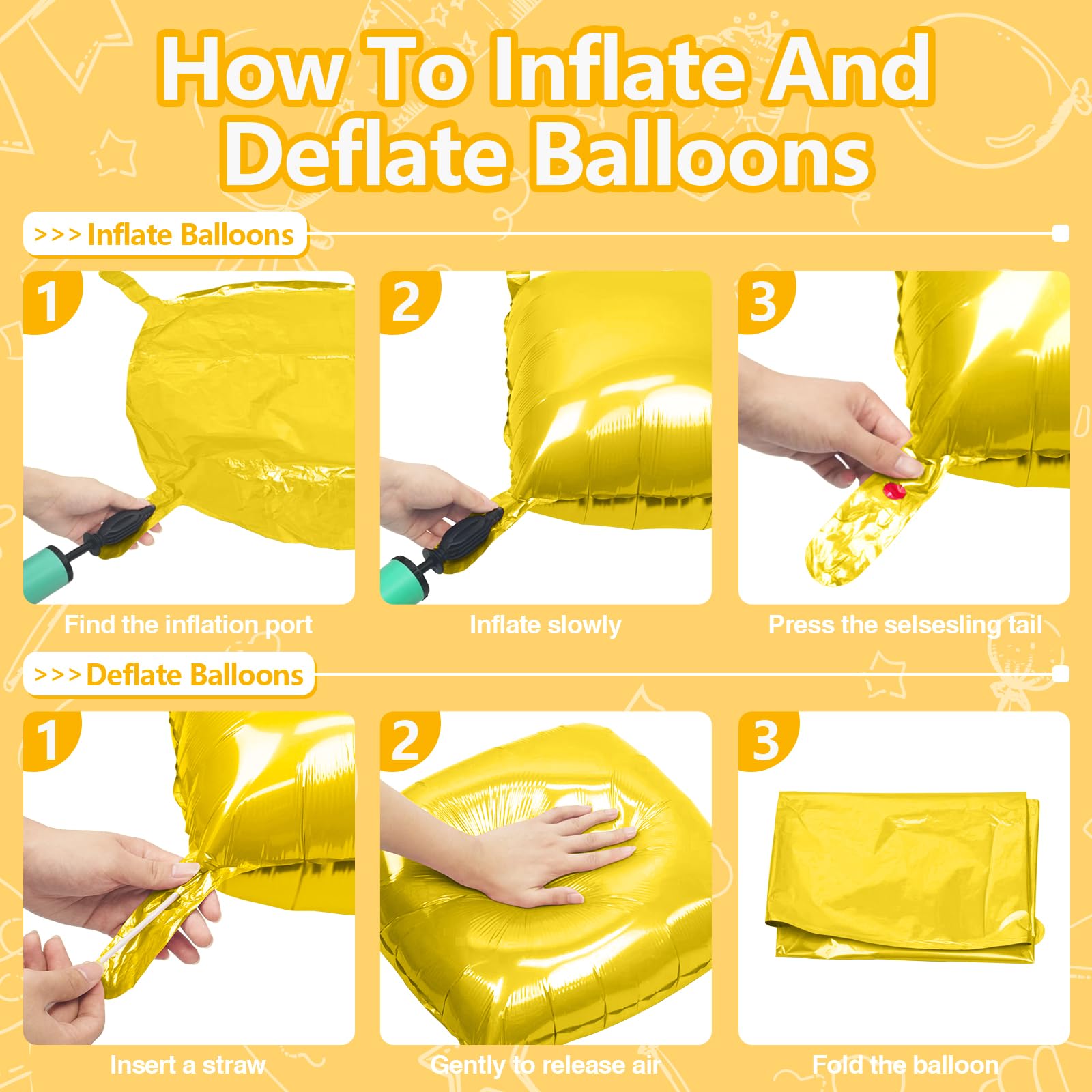 How To Inflate And Deflate Balloons

>>> Inflate Balloons

1

Find the inflation port

2

Inflate slowly

3

Press the selsesling tail

>>> Deflate Balloons

1

Insert a straw

2

Gently to release air

3

Fold the balloon