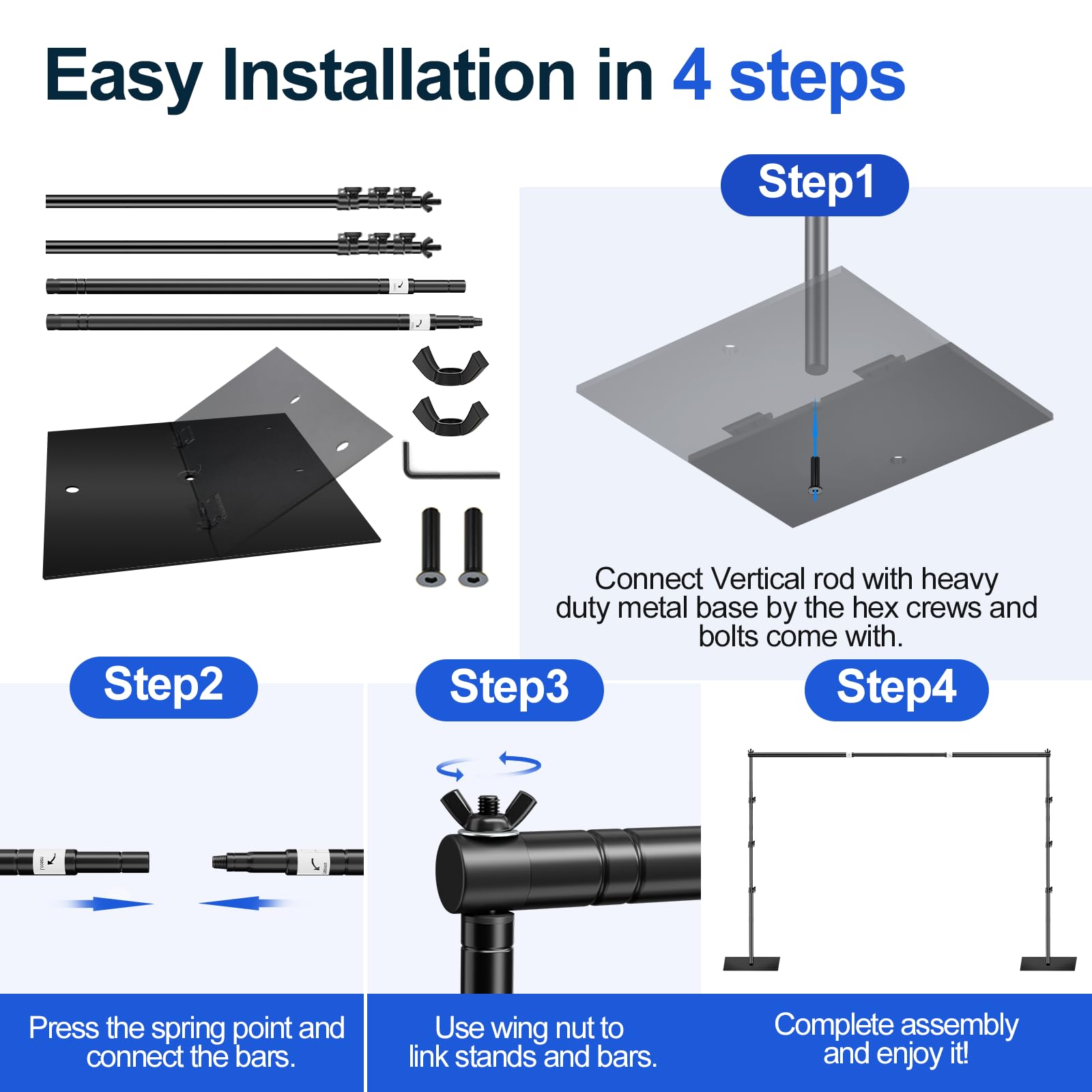 Easy Installation in 4 steps

Step1

Connect Vertical rod with heavy duty metal base by the hex crews and bolts come with.

Step2

Press the spring point and connect the bars.

Step3

Use wing nut to link stands and bars.

Step4

Complete assembly and enjoy it!