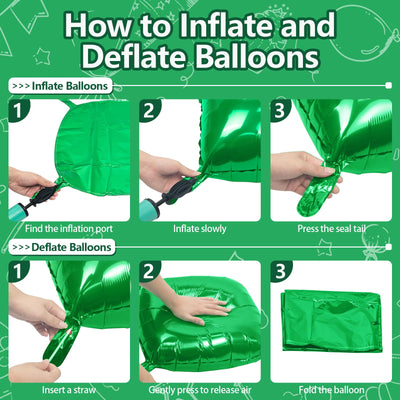 How to Inflate and Deflate Balloons

>>> Inflate Balloons

1
Find the inflation port

2
Inflate slowly

3
Press the seal tail

>>> Deflate Balloons

1
Insert a straw

2
Gently press to release air

3
Fold the balloon