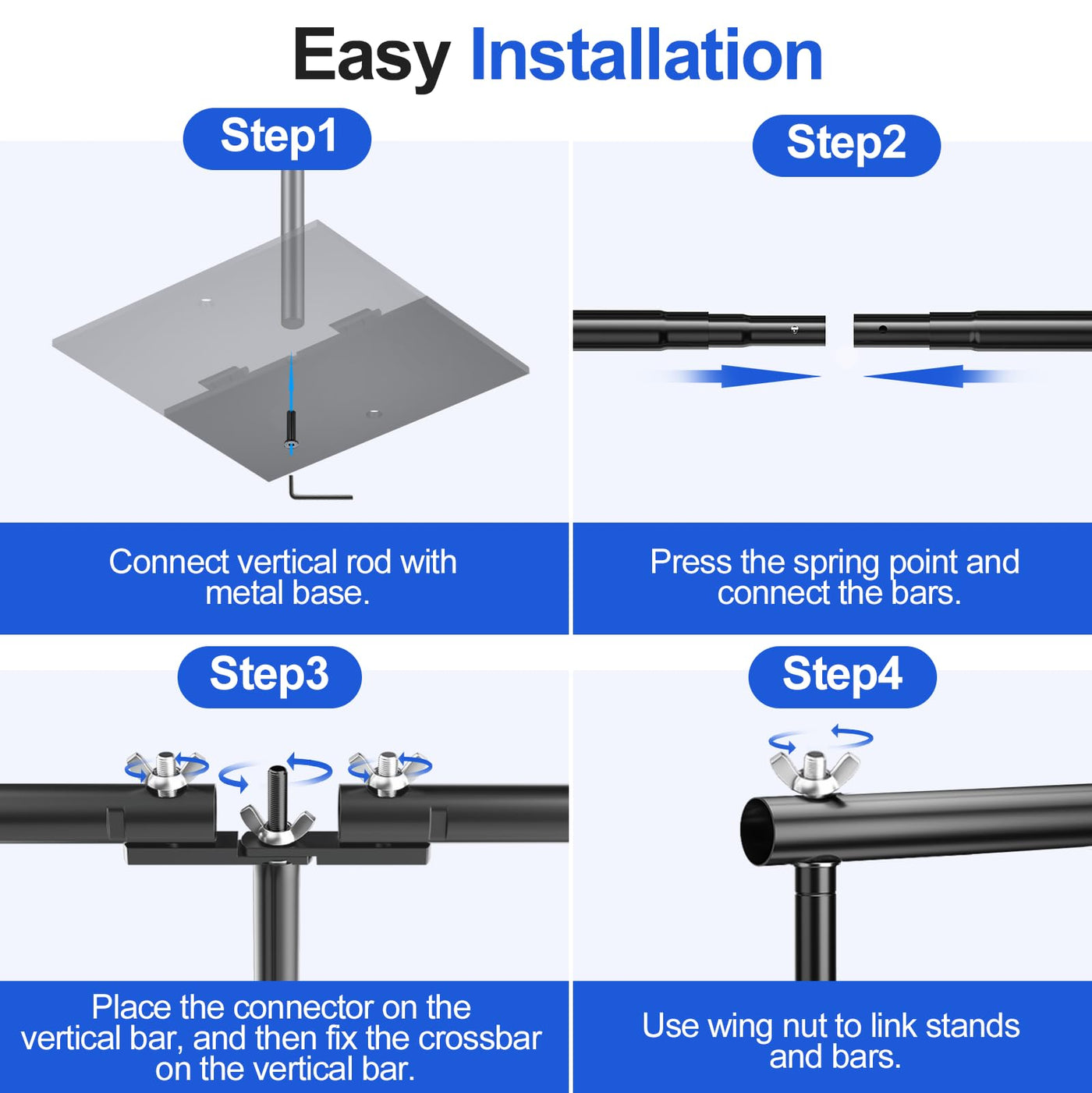 Easy Installation

Step1

Connect vertical rod with metal base.

Step2

Press the spring point and connect the bars.

Step3

Place the connector on the vertical bar, and then fix the crossbar on the vertical bar.

Step4

Use wing nut to link stands and bars.