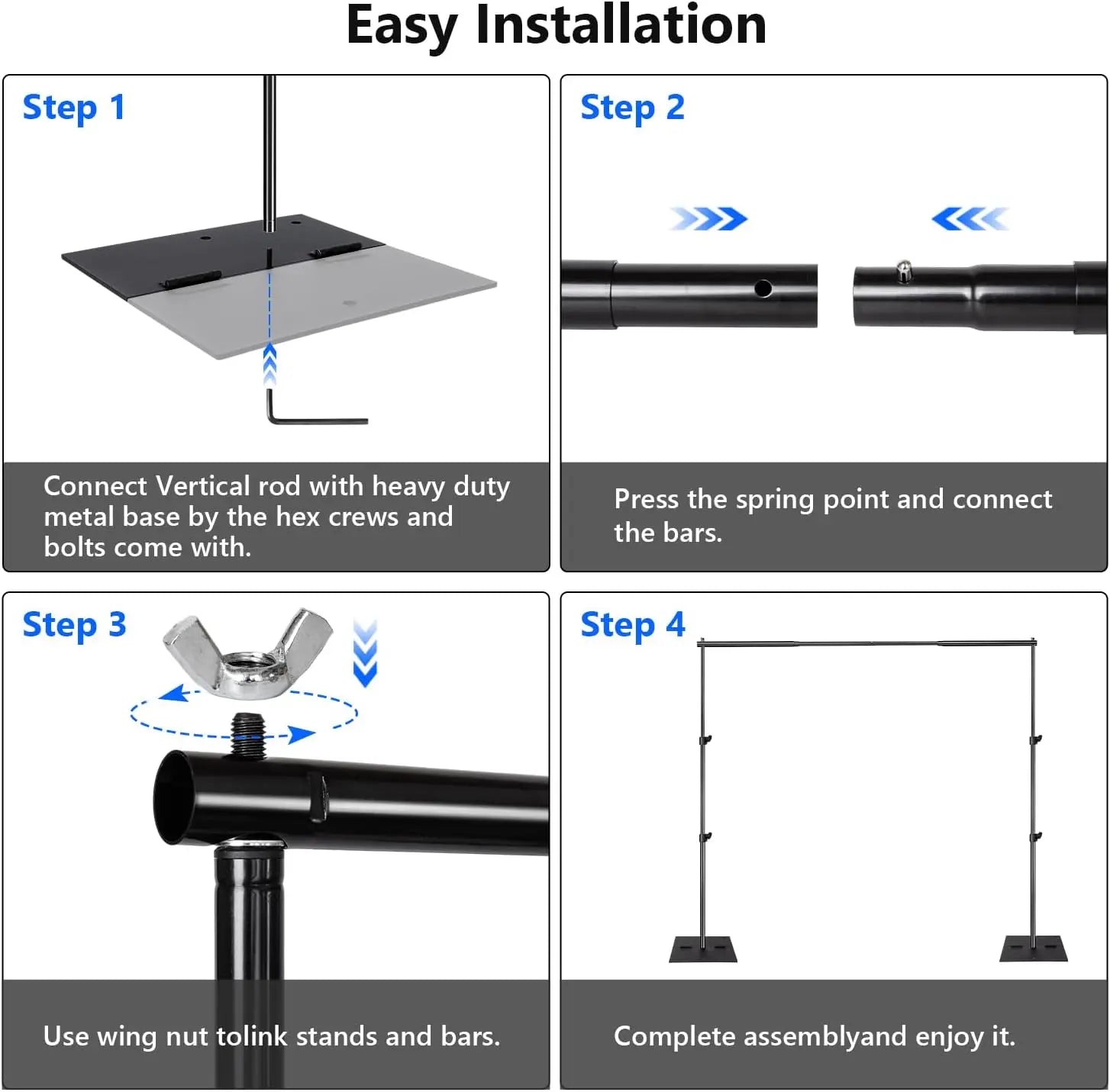 Easy Installation

Step 1

Connect Vertical rod with heavy duty metal base by the hex crews and bolts come with.

Step 2

Press the spring point and connect the bars.

Step 3

Use wing nut tolink stands and bars.

Step 4

Complete assemblyand enjoy it.