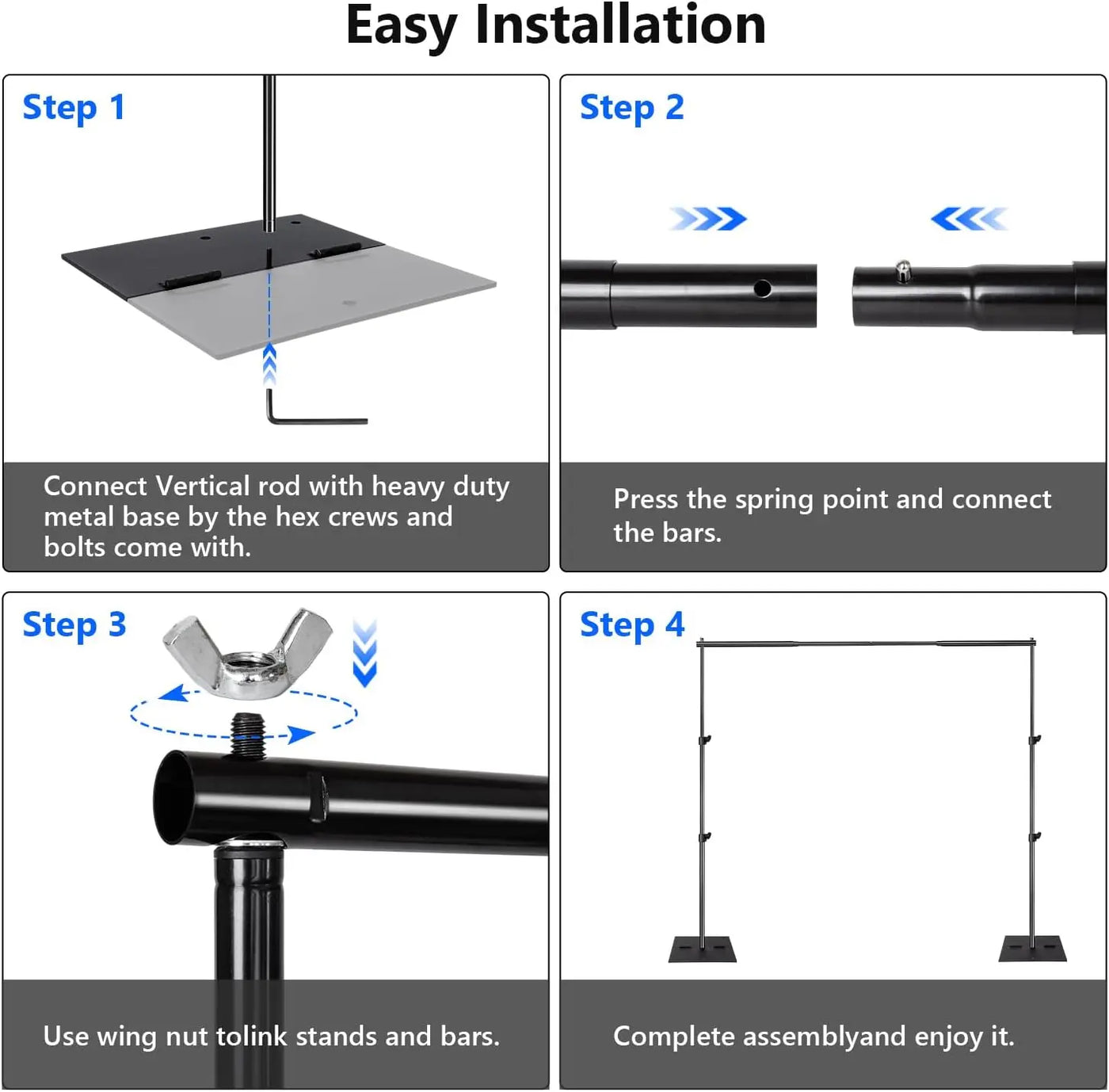 Easy Installation

Step 1

Connect Vertical rod with heavy duty metal base by the hex crews and bolts come with.

Step 2

Press the spring point and connect the bars.

Step 3

Use wing nut tolink stands and bars.

Step 4

Complete assemblyand enjoy it.