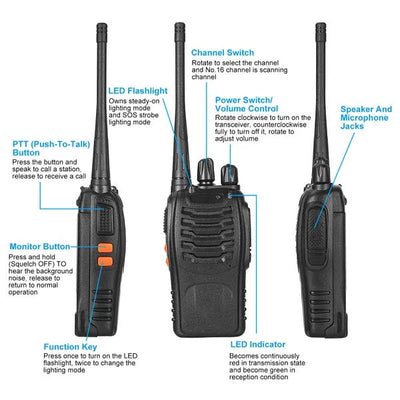 Channel Switch
Rotate to select the channel and No.16 channel is scanning channel

LED Flashlight
Owns steady-on lighting mode and SOS strobe lighting mode

Power Switch/ Volume Control
Rotate clockwise to turn on the transceiver, counterclockwise fully to turn off it, rotate to adjust volume

Speaker And Microphone Jacks

PTT (Push-To-Talk) Button
Press the button and speak to call a station, release to receive a call

Monitor Button
Press and hold (Squelch OFF) TO hear the background noise, release to return to normal operation

Function Key
Press once to turn on the LED flashlight, twice to change the lighting mode

LED Indicator
Becomes continuously red in transmission state and become green in reception condition