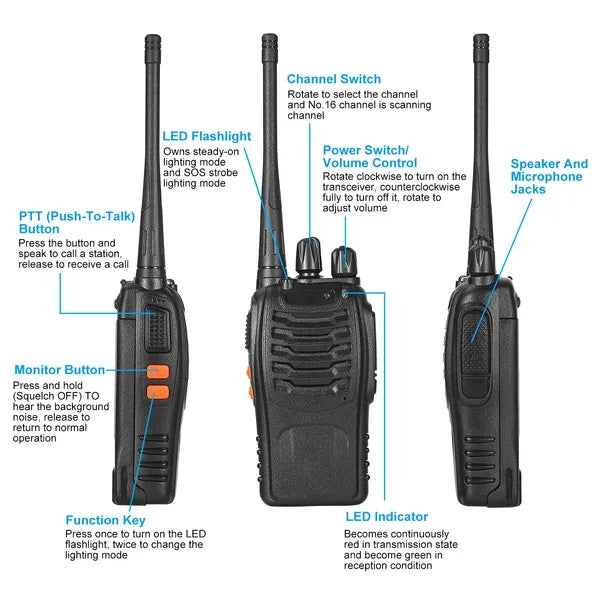 Channel Switch
Rotate to select the channel and No.16 channel is scanning channel

LED Flashlight
Owns steady-on lighting mode and SOS strobe lighting mode

Power Switch/ Volume Control
Rotate clockwise to turn on the transceiver, counterclockwise fully to turn off it, rotate to adjust volume

Speaker And Microphone Jacks

PTT (Push-To-Talk) Button
Press the button and speak to call a station, release to receive a call

Monitor Button
Press and hold (Squelch OFF) TO hear the background noise, release to return to normal operation

Function Key
Press once to turn on the LED flashlight, twice to change the lighting mode

LED Indicator
Becomes continuously red in transmission state and become green in reception condition